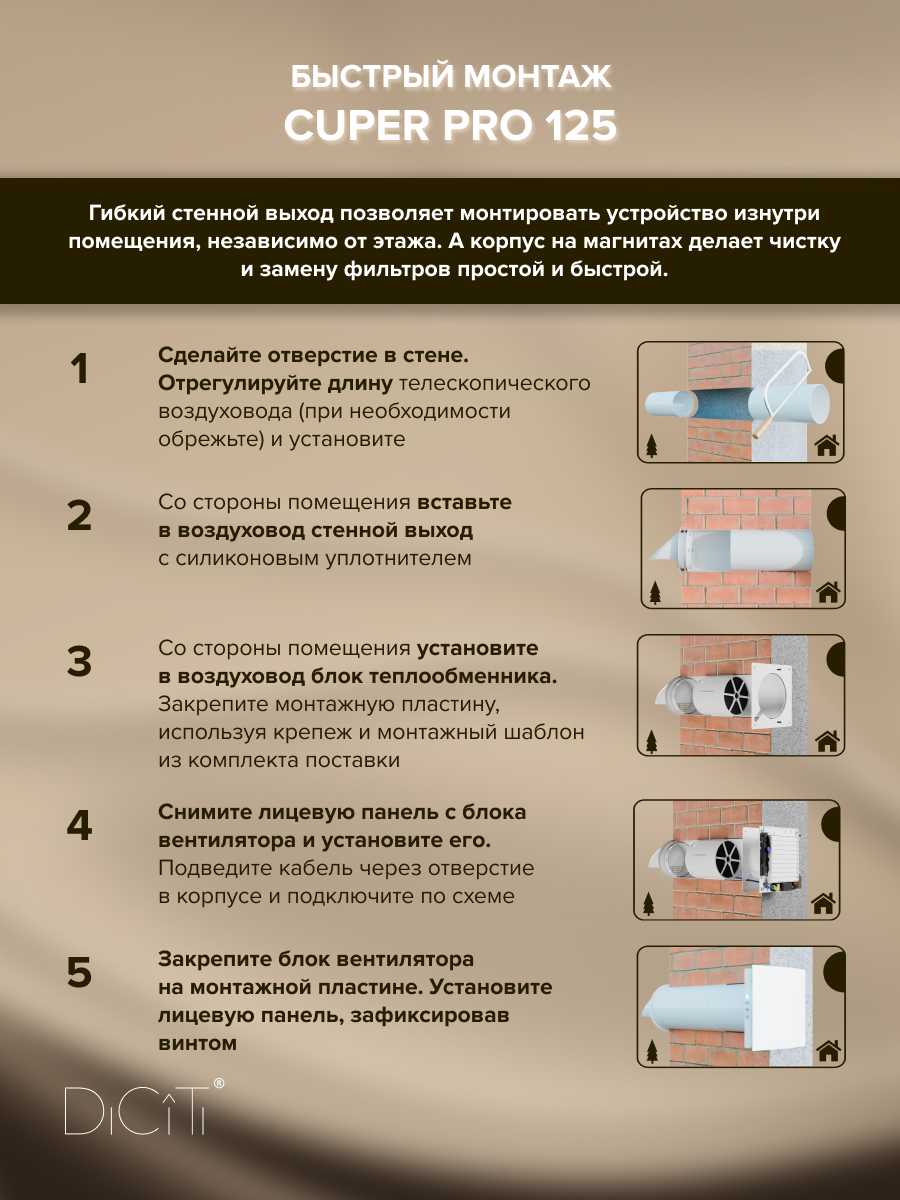 БЫСТРЫЙ МОНТАЖ
CUPER PRO 125

Гибкий стенной выход позволяет монтировать устройство изнутри помещения, независимо от этажа. А корпус на магнитах делает чистку и замену фильтров простой и быстрой.

1
Сделайте отверстие в стене. Отрегулируйте длину телескопического воздуховода (при необходимости обрежьте) и установите

2
Со стороны помещения вставьте в воздуховод стенной выход с силиконовым уплотнителем

3
Со стороны помещения установите в воздуховод блок теплообменника. Закрепите монтажную пластину, используя крепеж и монтажный шаблон из комплекта поставки

4
Снимите лицевую панель с блока вентилятора и установите его. Подведите кабель через отверстие в корпусе и подключите по схеме

5
Закрепите блок вентилятора на монтажной пластине. Установите лицевую панель, зафиксировав винтом

DiCiTi®