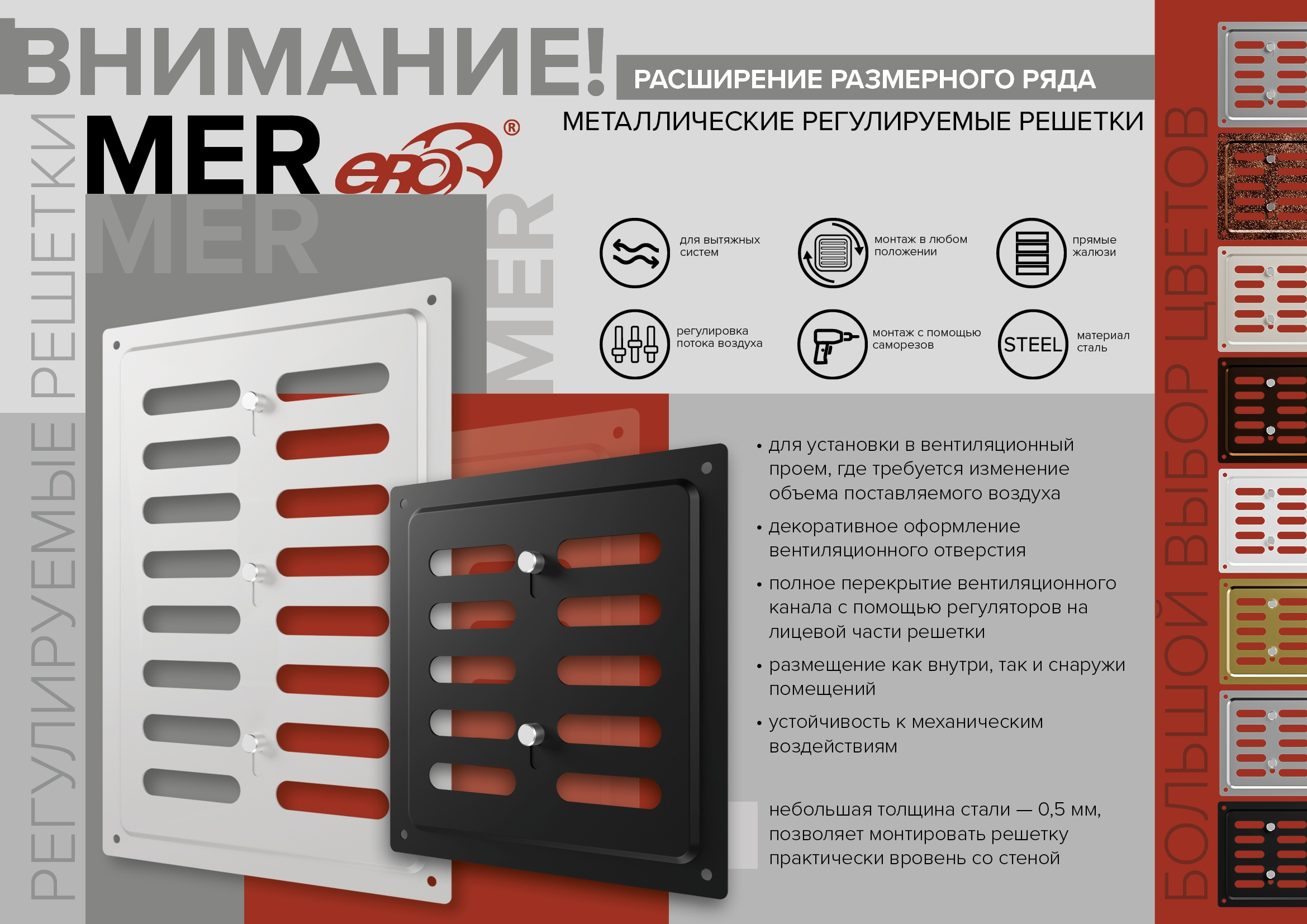 ВНИМАНИЕ!

РАСШИРЕНИЕ РАЗМЕРНОГО РЯДА

МЕТАЛЛИЧЕСКИЕ РЕГУЛИРУЕМЫЕ РЕШЕТКИ

РЕГУЛИРУЕМЫЕ РЕШЕТКИ

MER ERA®

MER

MER

для вытяжных систем

монтаж в любом положении

прямые жалюзи

регулировка потока воздуха

монтаж с помощью саморезов

STEEL

материал сталь

• для установки в вентиляционный проем, где требуется изменение объема поставляемого воздуха

• декоративное оформление вентиляционного отверстия

• полное перекрытие вентиляционного канала с помощью регуляторов на лицевой части решетки

• размещение как внутри, так и снаружи помещений

• устойчивость к механическим воздействиям

небольшая толщина стали — 0,5 мм, позволяет монтировать решетку практически вровень со стеной

БОЛЬШОЙ ВЫБОР ЦВЕТОВ